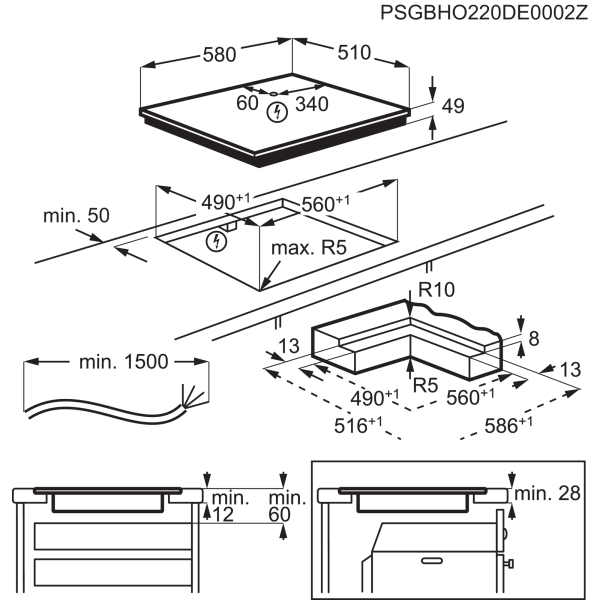 PSGBHO220DE0002Z

580
510
60
340
49

$490^{+1}$
$560^{+1}$
min. 50
max. R5

R10
8
13
13
R5
$490^{+1}$
$560^{+1}$
$516^{+1}$
$586^{+1}$

min. 1500

min.
12
min.
60

min. 28